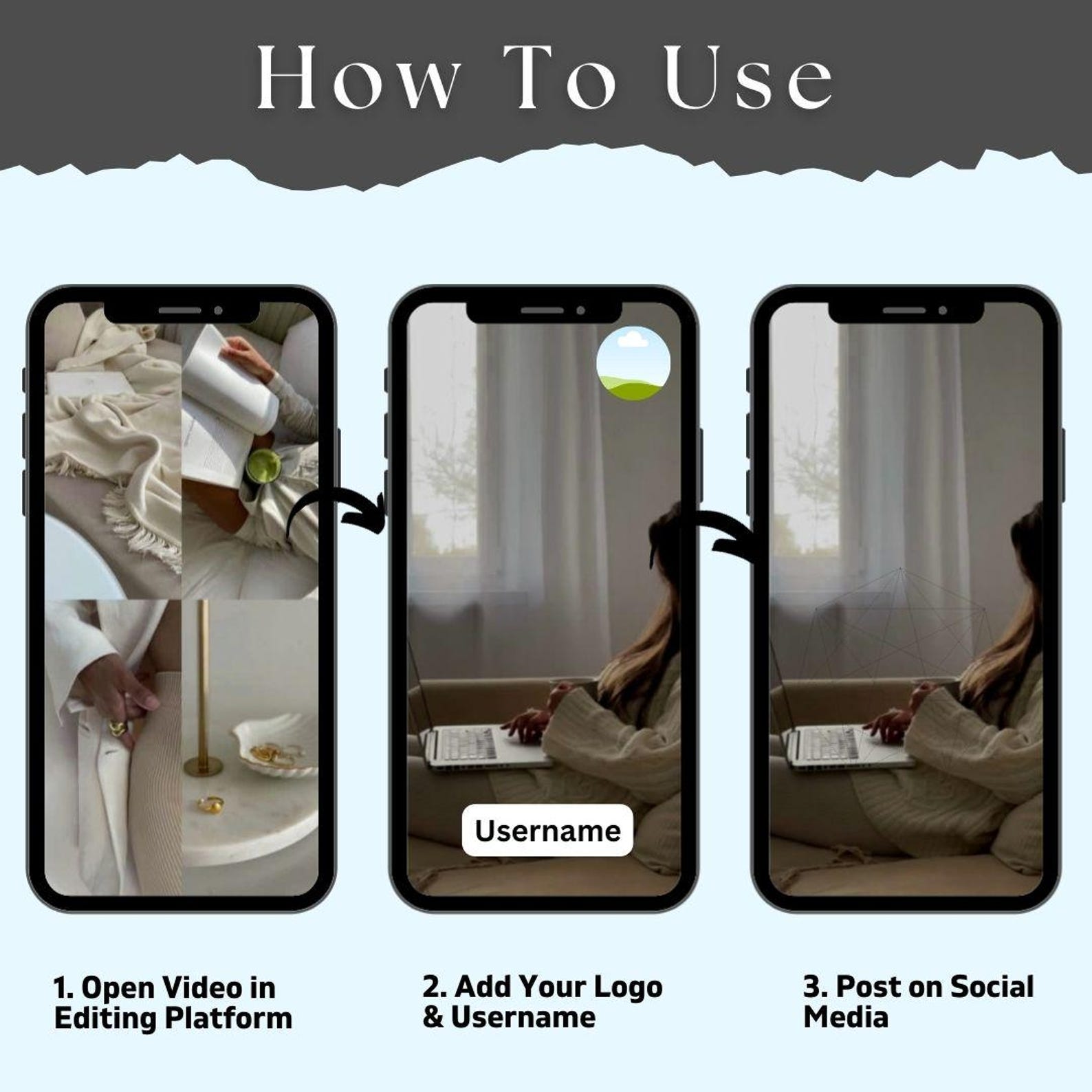 How To Use

Username

1. Open Video in Editing Platform

2. Add Your Logo & Username

3. Post on Social Media